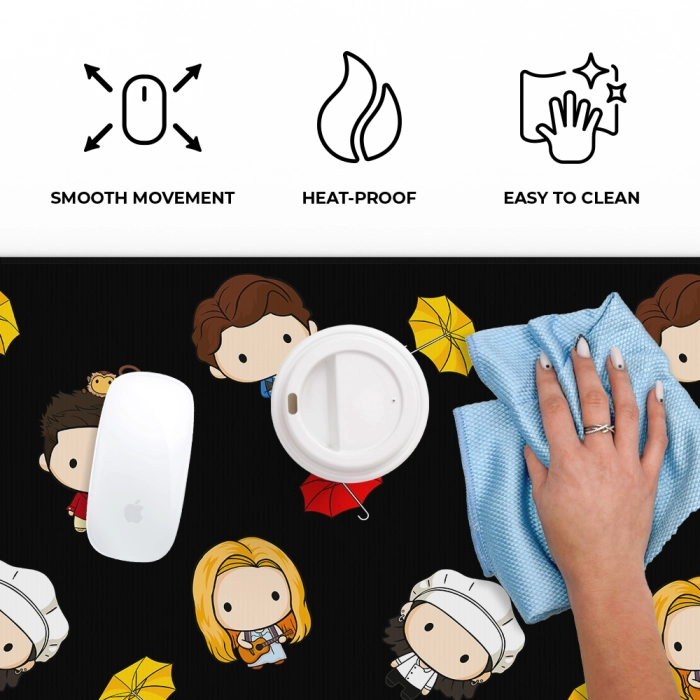 SMOOTH MOVEMENT

HEAT-PROOF

EASY TO CLEAN